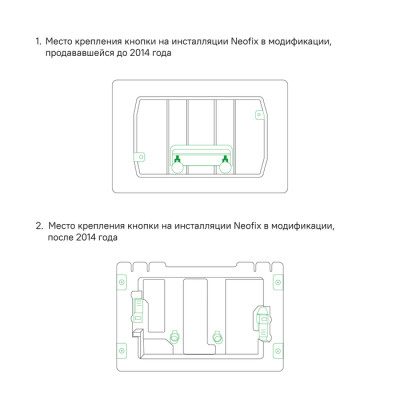 1. Место крепления кнопки на инсталляции Neofix в модификации, продававшейся до 2014 года

2. Место крепления кнопки на инсталляции Neofix в модификации, после 2014 года